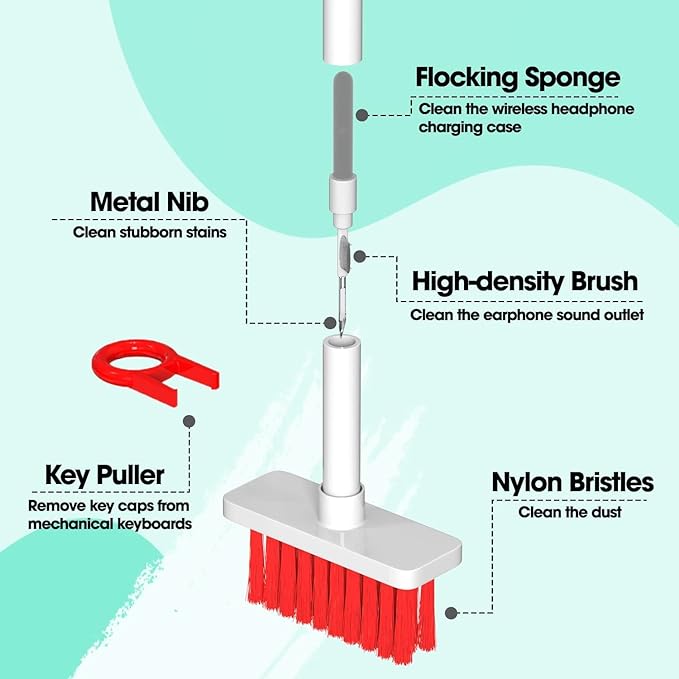 Flocking Sponge
Clean the wireless headphone charging case

Metal Nib
Clean stubborn stains

High-density Brush
Clean the earphone sound outlet

Key Puller
Remove key caps from mechanical keyboards

Nylon Bristles
Clean the dust